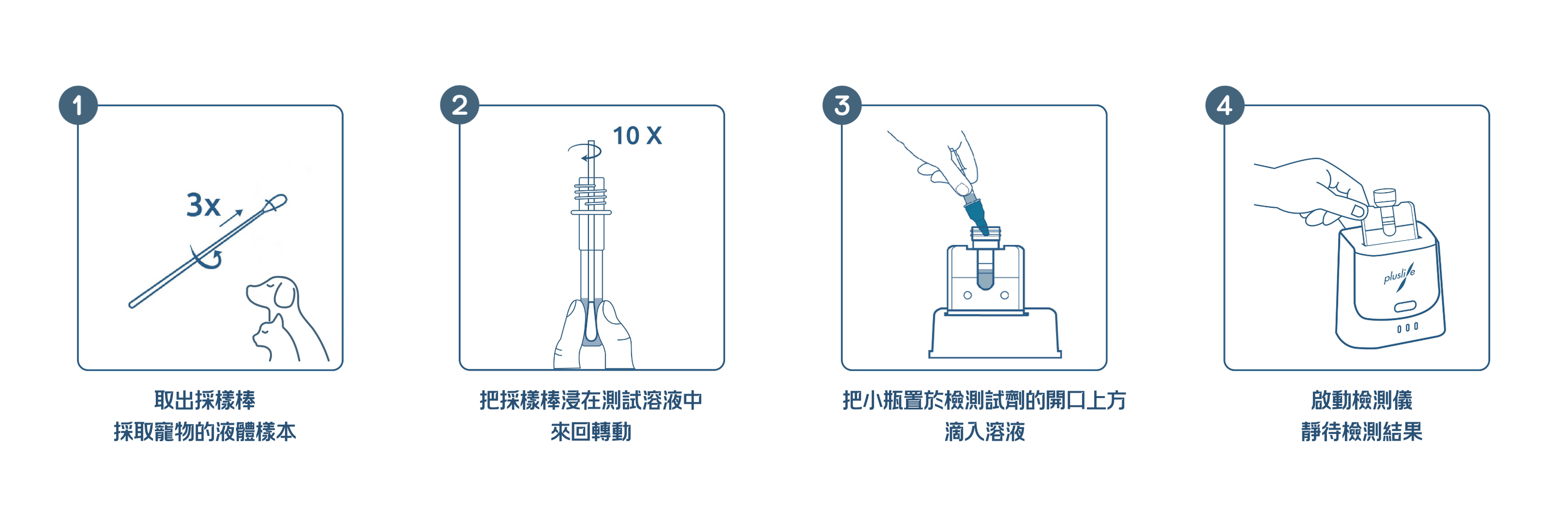 1

3x

取出採樣棒
採取寵物的液體樣本

2

10 X

把採樣棒浸在測試溶液中
來回轉動

3

把小瓶置於檢測試劑的開口上方
滴入溶液

4

pluslife

啟動檢測儀
靜待檢測結果