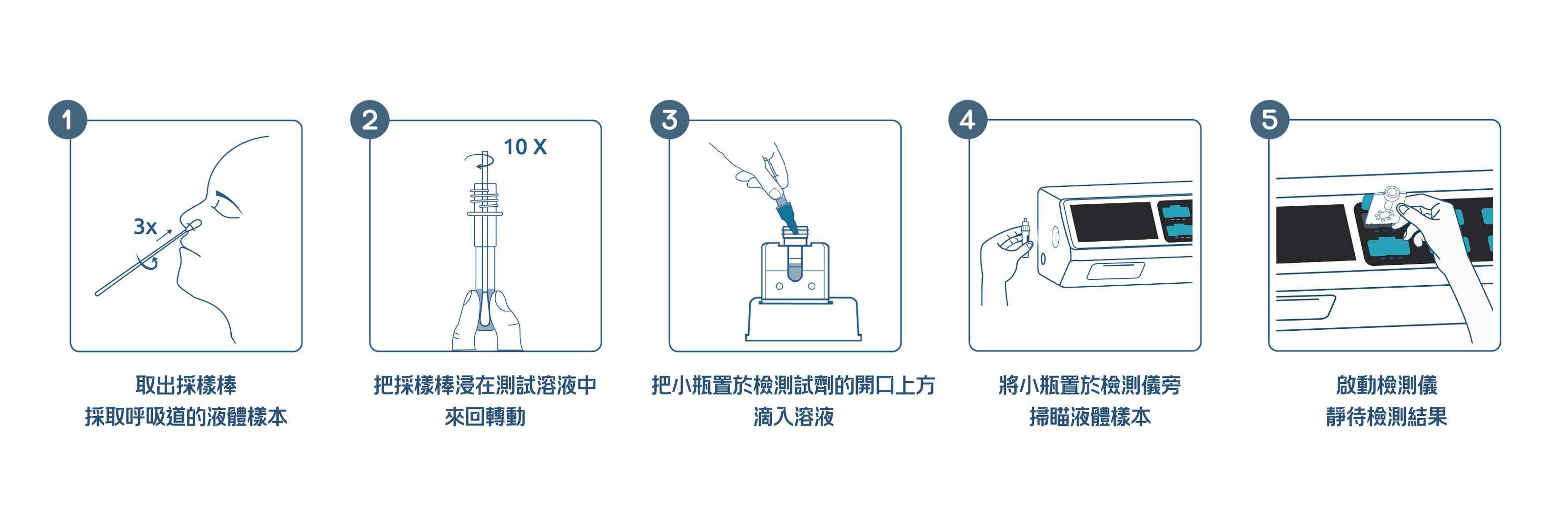 1

3x

取出採樣棒
採取呼吸道的液體樣本

2

10 X

把採樣棒浸在測試溶液中
來回轉動

3

把小瓶置於檢測試劑的開口上方
滴入溶液

4

將小瓶置於檢測儀旁
掃瞄液體樣本

5

啟動檢測儀
靜待檢測結果