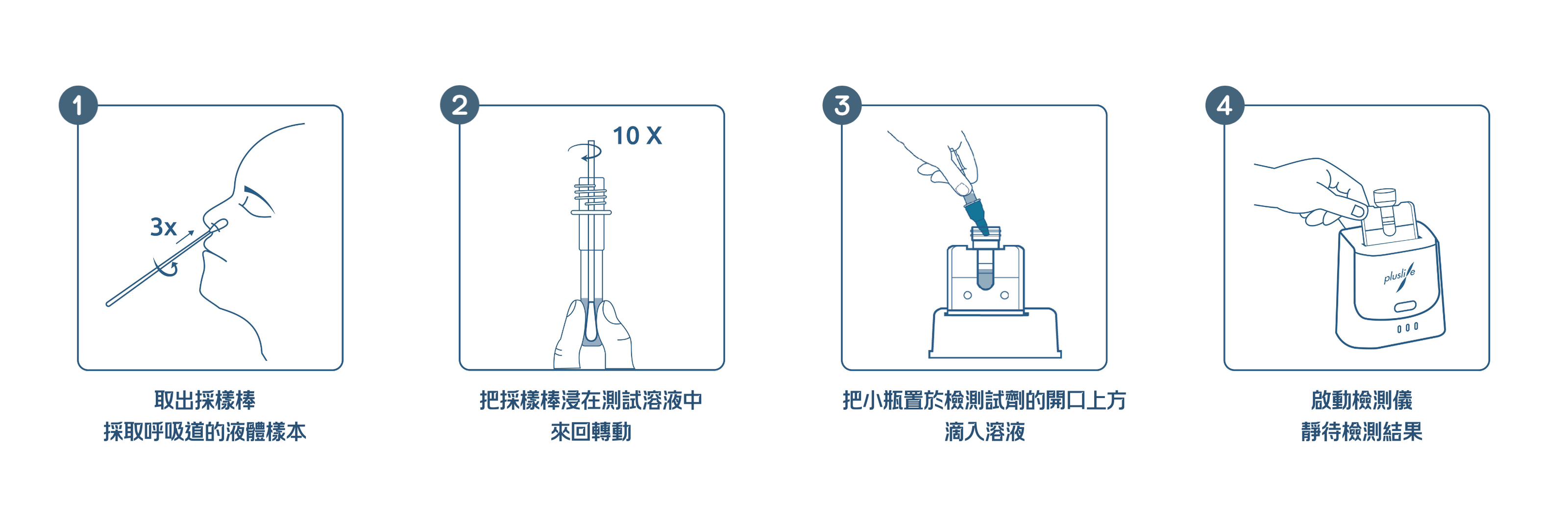 1

3x

取出採樣棒
採取呼吸道的液體樣本

2

10 X

把採樣棒浸在測試溶液中
來回轉動

3

把小瓶置於檢測試劑的開口上方
滴入溶液

4

pluslife

啟動檢測儀
靜待檢測結果